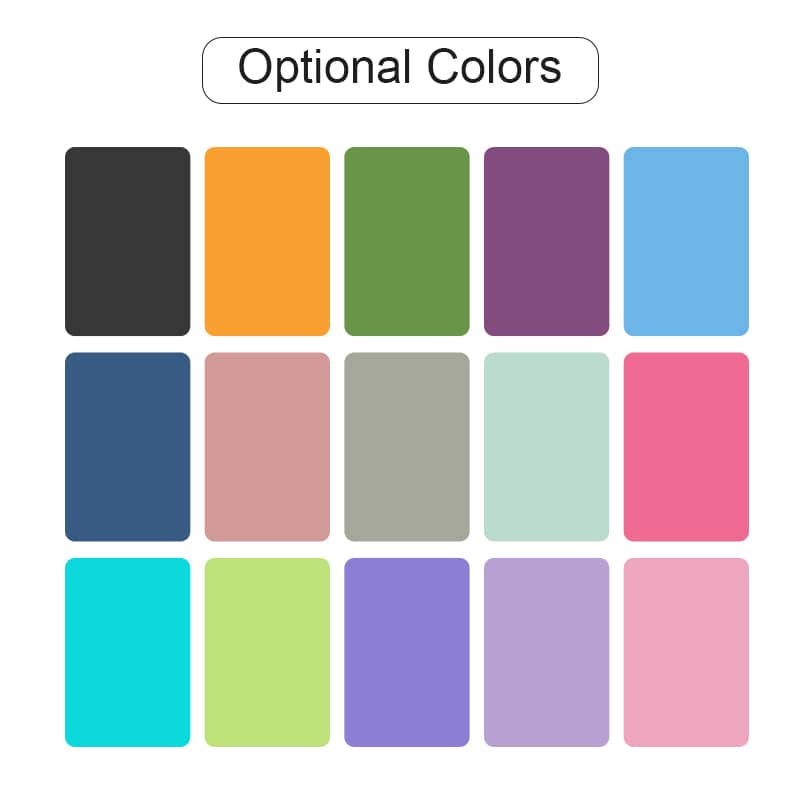 Optional Colors