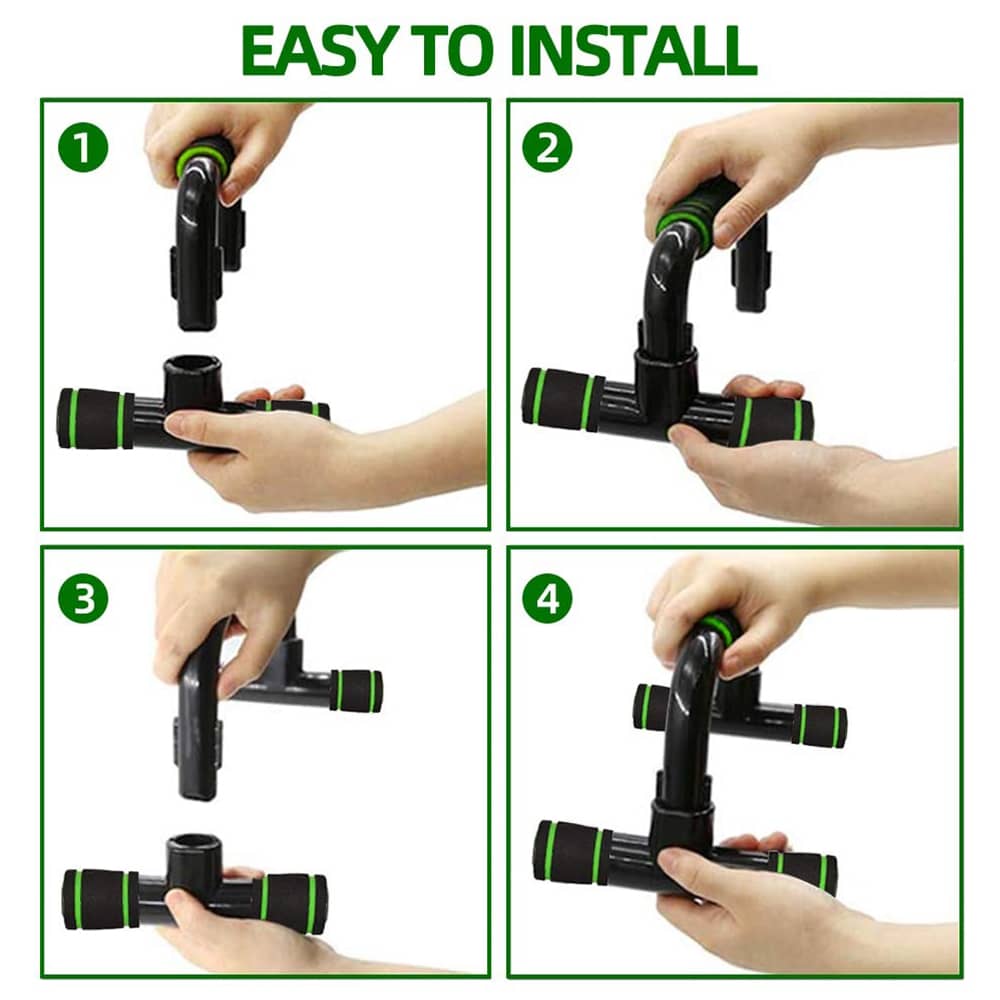 EASY TO INSTALL

1

2

3

4